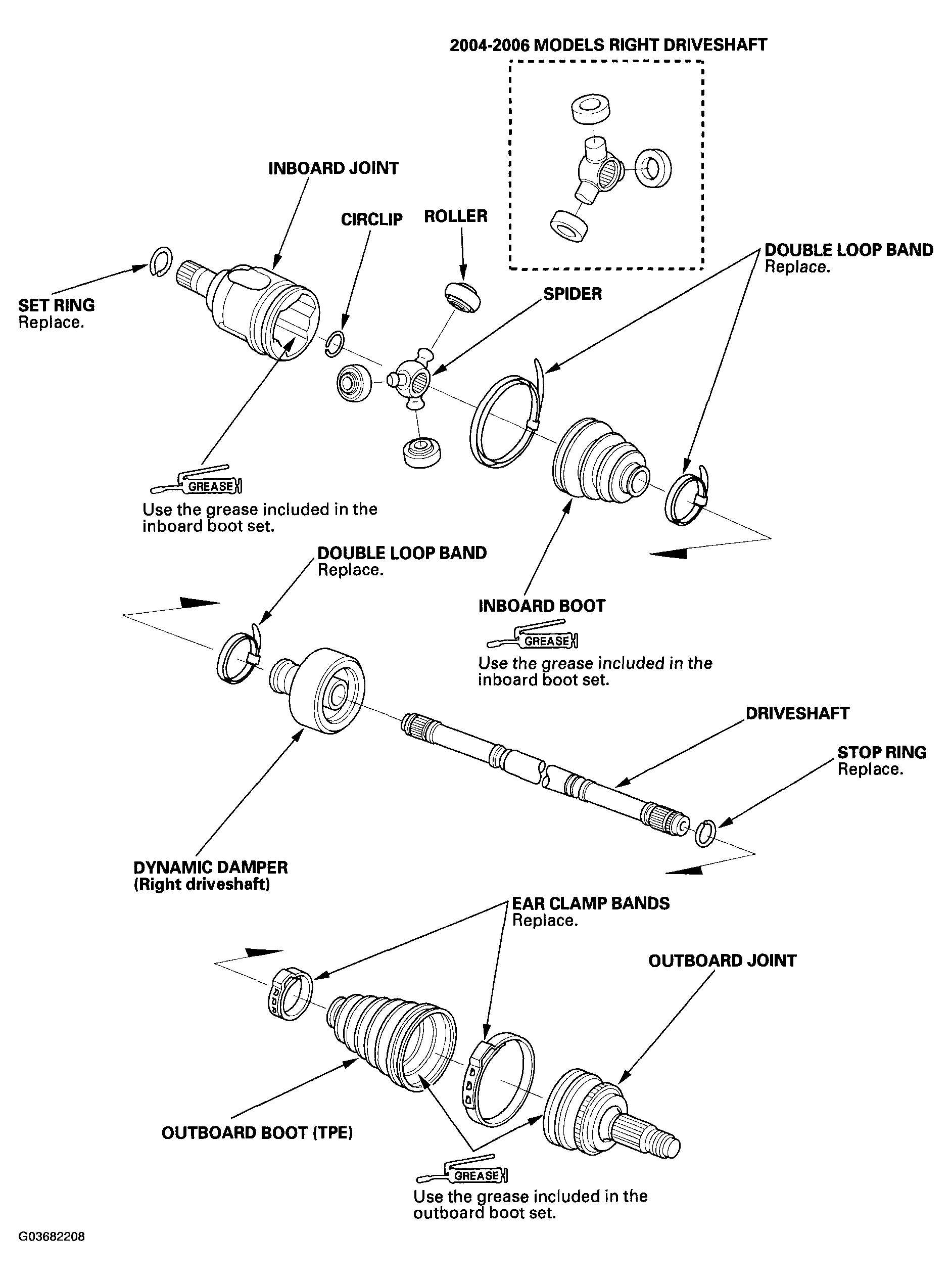 2004-2006 MODELS RIGHT DRIVESHAFT

INBOARD JOINT

CIRCLIP

ROLLER

DOUBLE LOOP BAND
Replace.

SET RING
Replace.

SPIDER

GREASE
Use the grease included in the inboard boot set.

DOUBLE LOOP BAND
Replace.

INBOARD BOOT

GREASE
Use the grease included in the inboard boot set.

DRIVESHAFT

STOP RING
Replace.

DYNAMIC DAMPER
(Right driveshaft)

EAR CLAMP BANDS
Replace.

OUTBOARD JOINT

OUTBOARD BOOT (TPE)

GREASE
Use the grease included in the outboard boot set.

G03682208